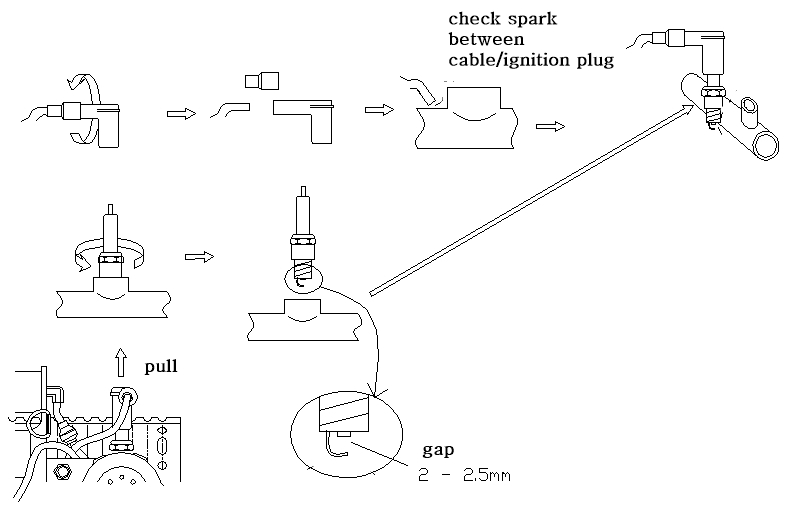 check spark
between
cable/ignition plug

pull

gap
2 - 2.5mm